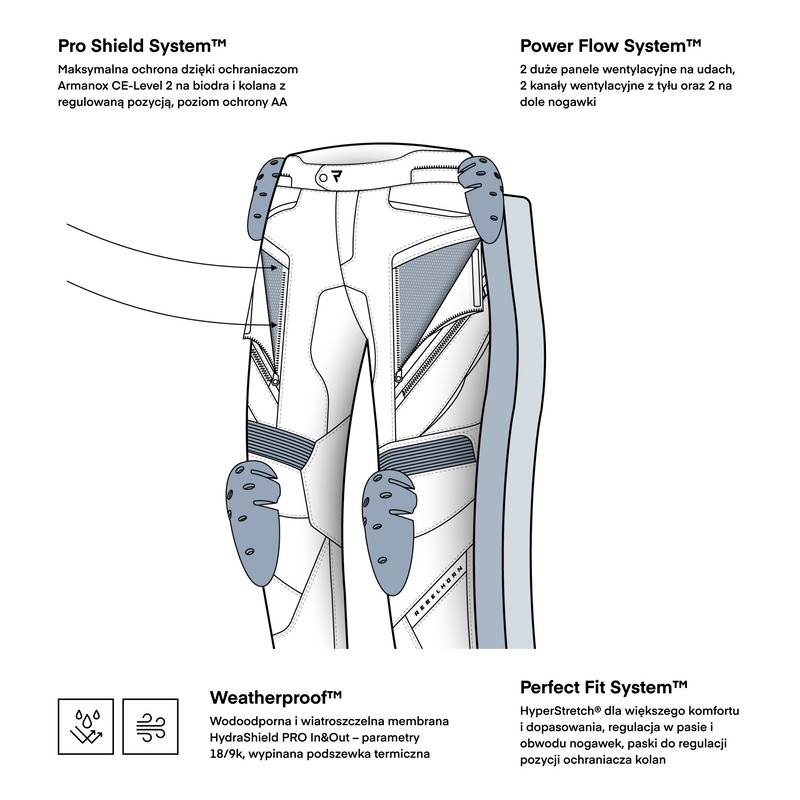 Pro Shield System™
Maksymalna ochrona dzięki ochraniaczom Armanox CE-Level 2 na biodra i kolana z regulowaną pozycją, poziom ochrony AA

Power Flow System™
2 duże panele wentylacyjne na udach, 2 kanały wentylacyjne z tyłu oraz 2 na dole nogawki

REBELHORN

Weatherproof™
Wodoodporna i wiatroszczelna membrana HydraShield PRO In&Out – parametry 18/9k, wypinana podszewka termiczna

Perfect Fit System™
HyperStretch® dla większego komfortu i dopasowania, regulacja w pasie i obwodu nogawek, paski do regulacji pozycji ochraniacza kolan