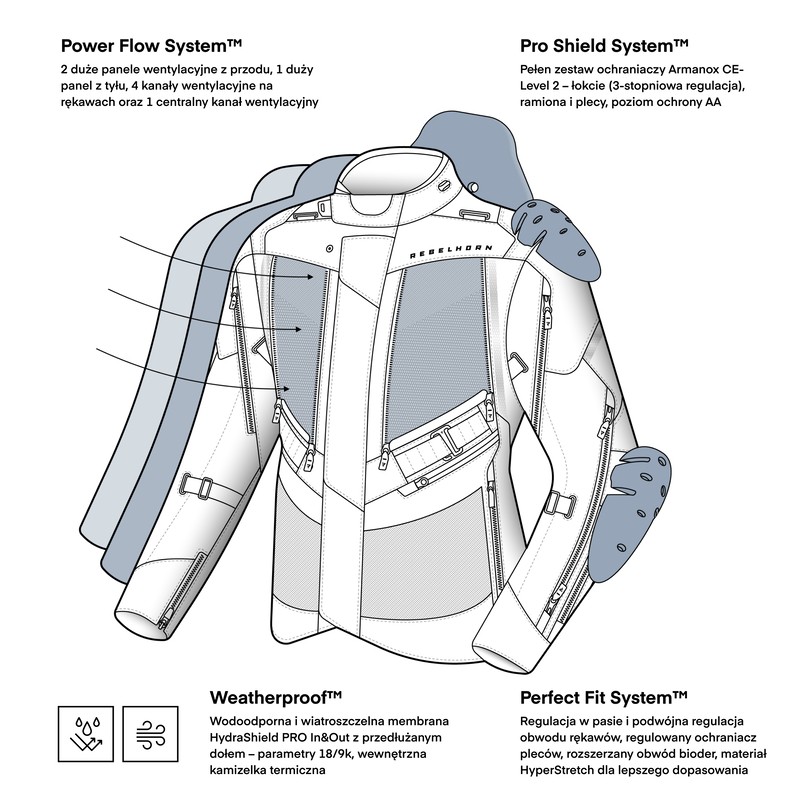 Power Flow System™

2 duże panele wentylacyjne z przodu, 1 duży panel z tyłu, 4 kanały wentylacyjne na rękawach oraz 1 centralny kanał wentylacyjny

Pro Shield System™

Pełen zestaw ochraniaczy Armanox CE-Level 2 – łokcie (3-stopniowa regulacja), ramiona i plecy, poziom ochrony AA

REBELHORN

Weatherproof™

Wodoodporna i wiatroszczelna membrana HydraShield PRO In&Out z przedłużanym dołem – parametry 18/9k, wewnętrzna kamizelka termiczna

Perfect Fit System™

Regulacja w pasie i podwójna regulacja obwodu rękawów, regulowany ochraniacz pleców, rozszerzany obwód bioder, materiał HyperStretch dla lepszego dopasowania